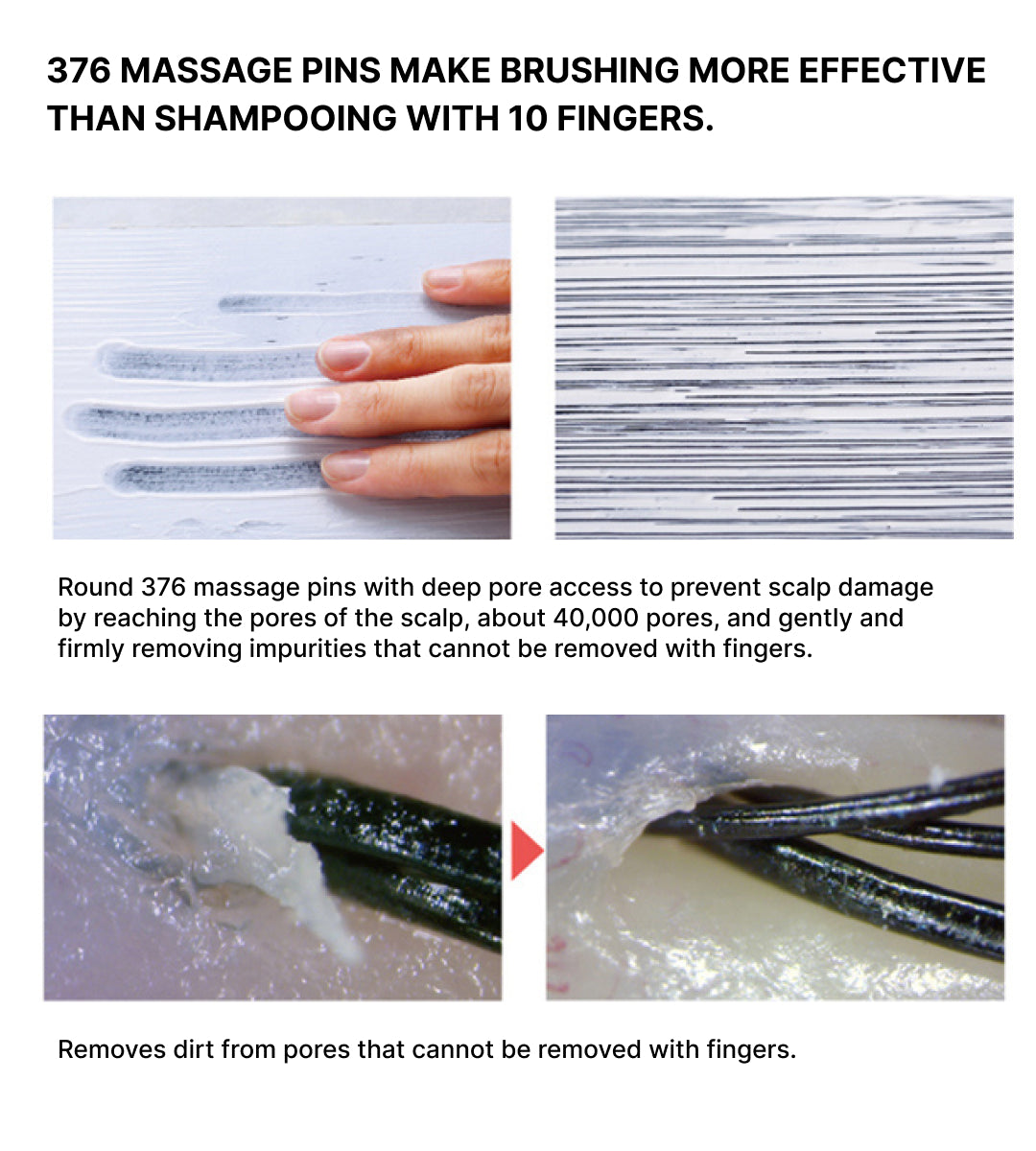 376 MASSAGE PINS MAKE BRUSHING MORE EFFECTIVE THAN SHAMPOOING WITH 10 FINGERS.

Round 376 massage pins with deep pore access to prevent scalp damage by reaching the pores of the scalp, about 40,000 pores, and gently and firmly removing impurities that cannot be removed with fingers.

Removes dirt from pores that cannot be removed with fingers.